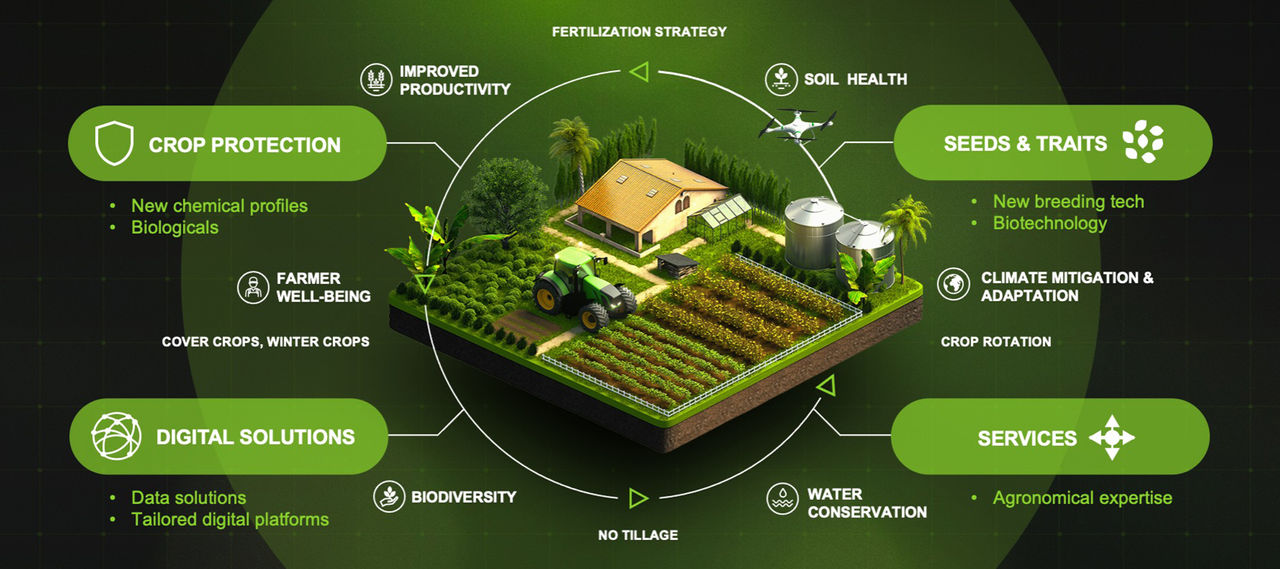 FERTILIZATION STRATEGY

IMPROVED PRODUCTIVITY

SOIL HEALTH

CROP PROTECTION

- New chemical profiles
- Biologicals

SEEDS & TRAITS

- New breeding tech
- Biotechnology

FARMER WELL-BEING

CLIMATE MITIGATION & ADAPTATION

COVER CROPS, WINTER CROPS

CROP ROTATION

DIGITAL SOLUTIONS

- Data solutions
- Tailored digital platforms

SERVICES

- Agronomical expertise

BIODIVERSITY

WATER CONSERVATION

NO TILLAGE